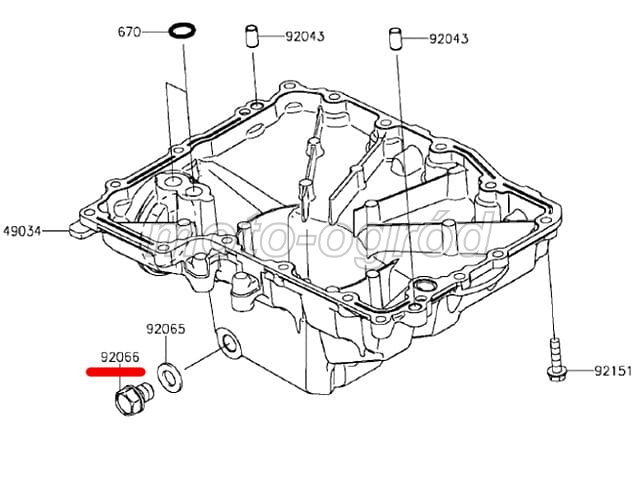 670
92043
92043
49034
moto-ogród
92065
92066
92151